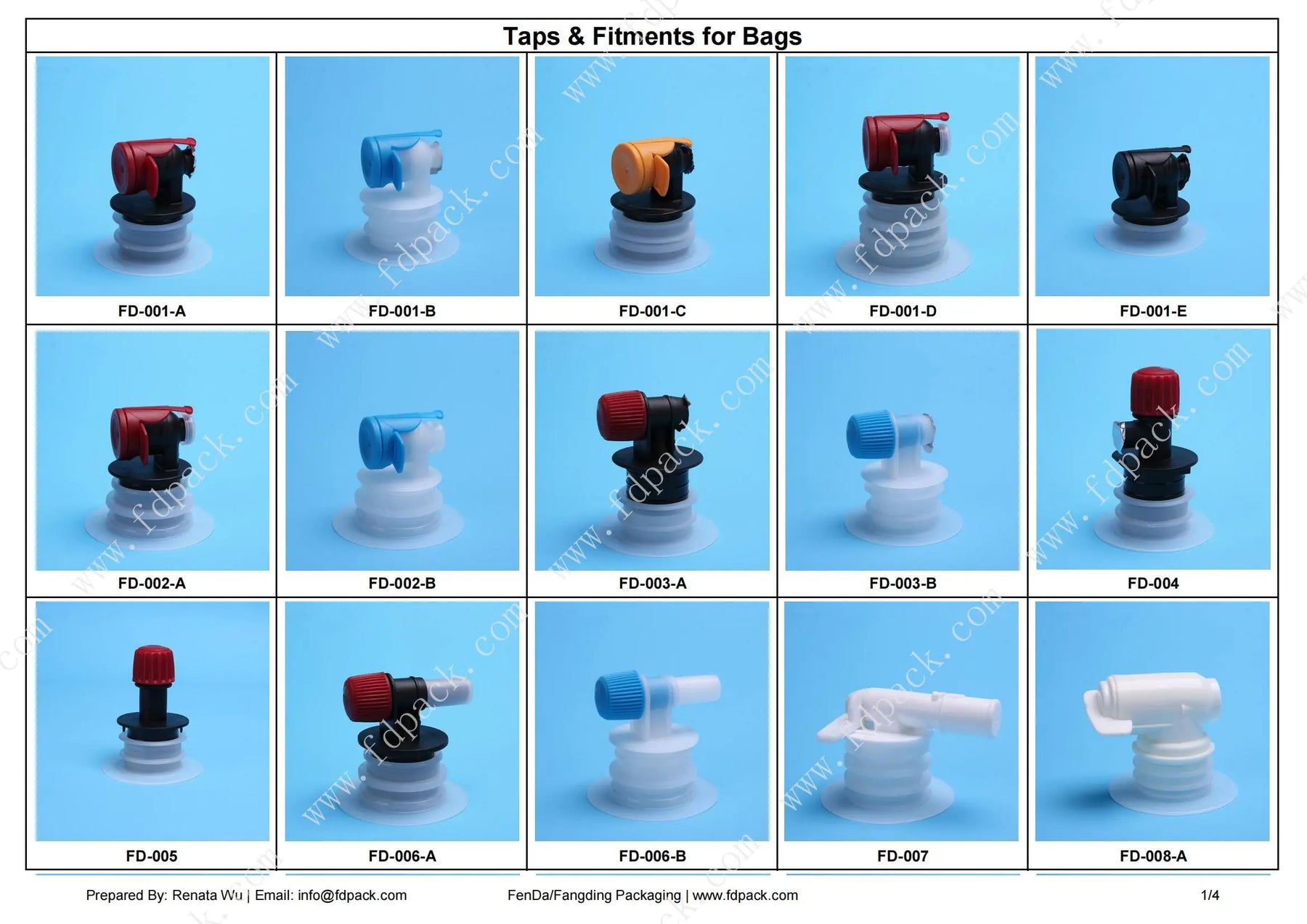 Taps & Fitments for Bags

| FD-001-A | FD-001-B | FD-001-C | FD-001-D | FD-001-E |
|---|---|---|---|---|
| FD-002-A | FD-002-B | FD-003-A | FD-003-B | FD-004 |
| FD-005 | FD-006-A | FD-006-B | FD-007 | FD-008-A |

www.fdpack.com

Prepared By: Renata Wu | Email: info@fdpack.com FenDa/Fangding Packaging | www.fdpack.com 1/4